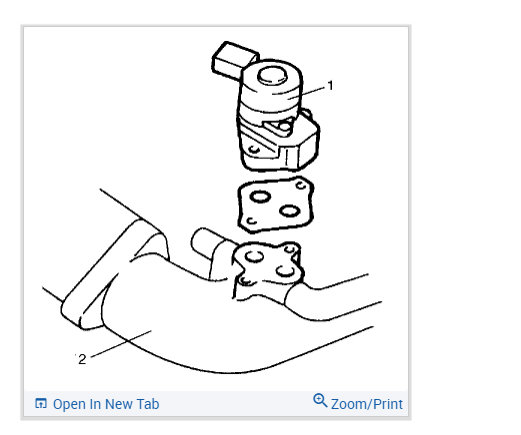 1
2
Open In New Tab
Zoom/Print