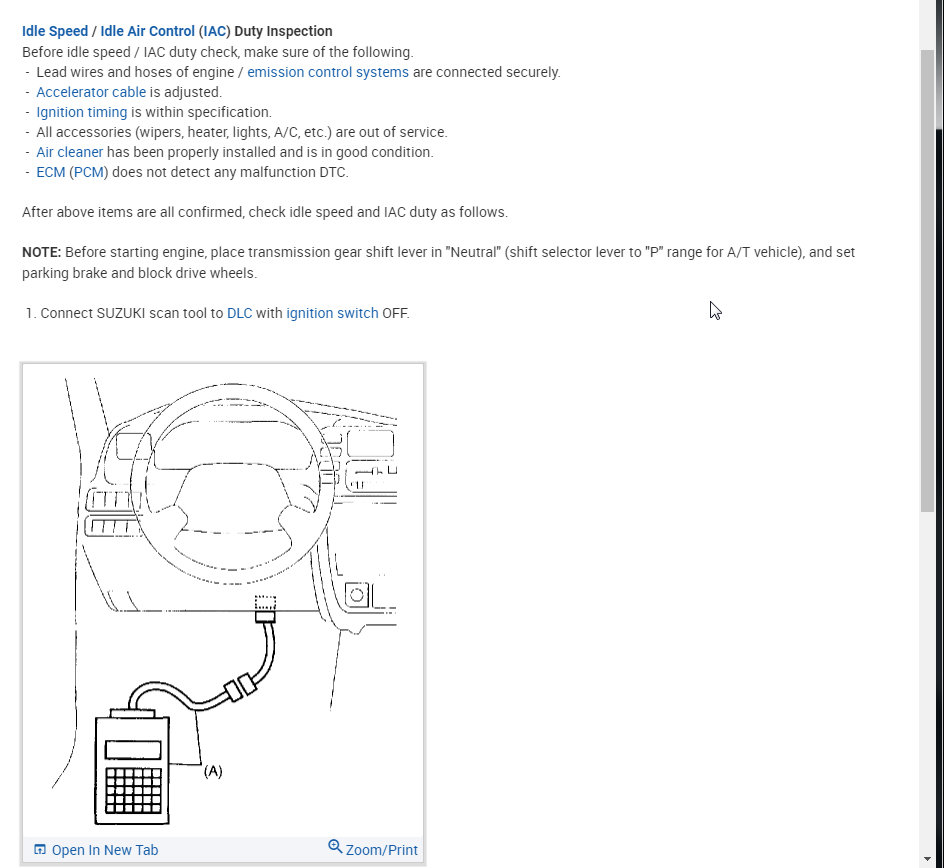 Idle Speed / Idle Air Control (IAC) Duty Inspection
Before idle speed / IAC duty check, make sure of the following.
- Lead wires and hoses of engine / emission control systems are connected securely.
- Accelerator cable is adjusted.
- Ignition timing is within specification.
- All accessories (wipers, heater, lights, A/C, etc.) are out of service.
- Air cleaner has been properly installed and is in good condition.
- ECM (PCM) does not detect any malfunction DTC.

After above items are all confirmed, check idle speed and IAC duty as follows.

NOTE: Before starting engine, place transmission gear shift lever in "Neutral" (shift selector lever to "P" range for A/T vehicle), and set parking brake and block drive wheels.

1. Connect SUZUKI scan tool to DLC with ignition switch OFF.

(A)

Open In New Tab
Zoom/Print