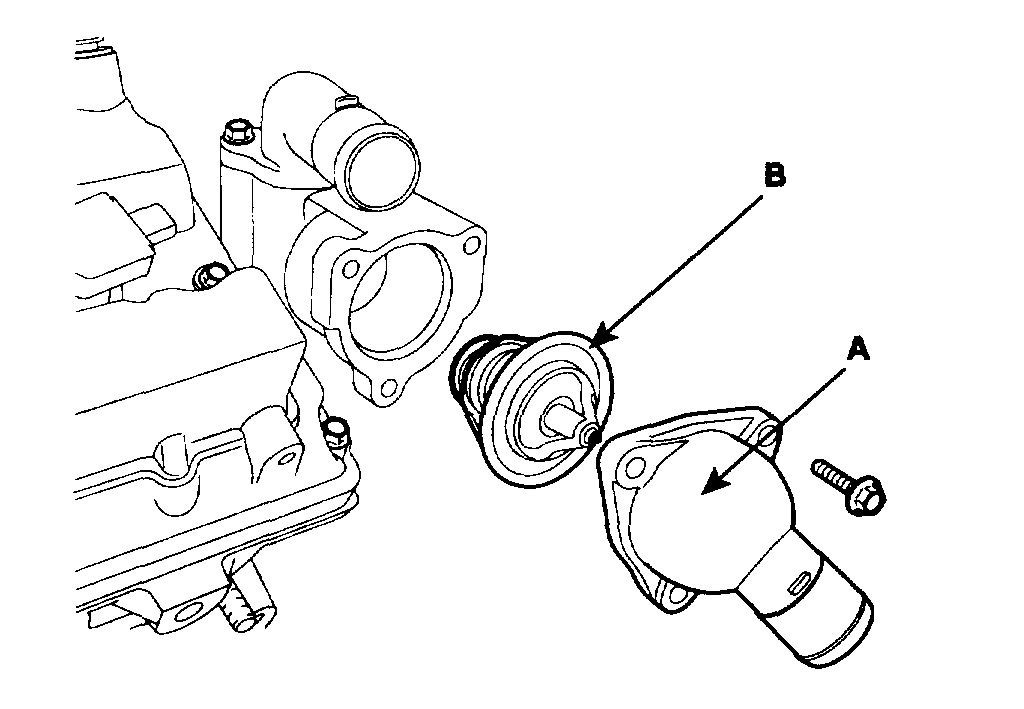 B

A