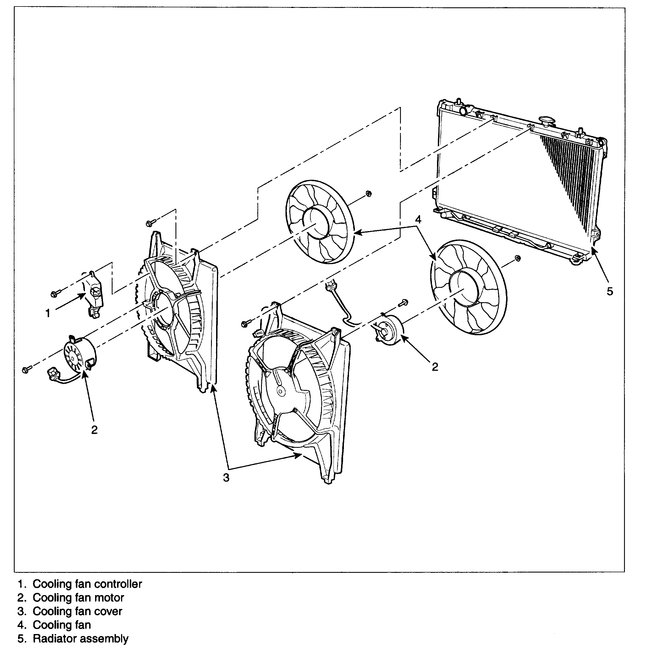 4

5

1

2

2

3

1. Cooling fan controller
2. Cooling fan motor
3. Cooling fan cover
4. Cooling fan
5. Radiator assembly