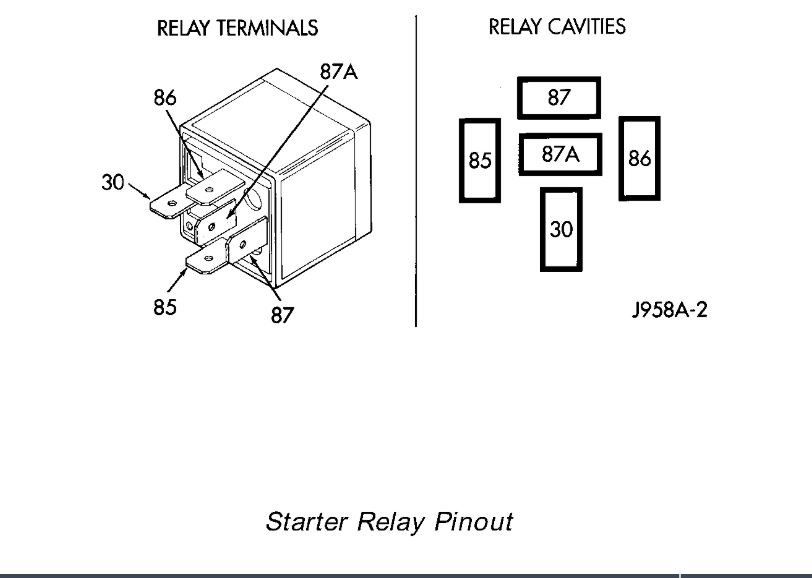 RELAY TERMINALS

87A

86

30

85

87

RELAY CAVITIES

87

85

87A

86

30

J958A-2

Starter Relay Pinout