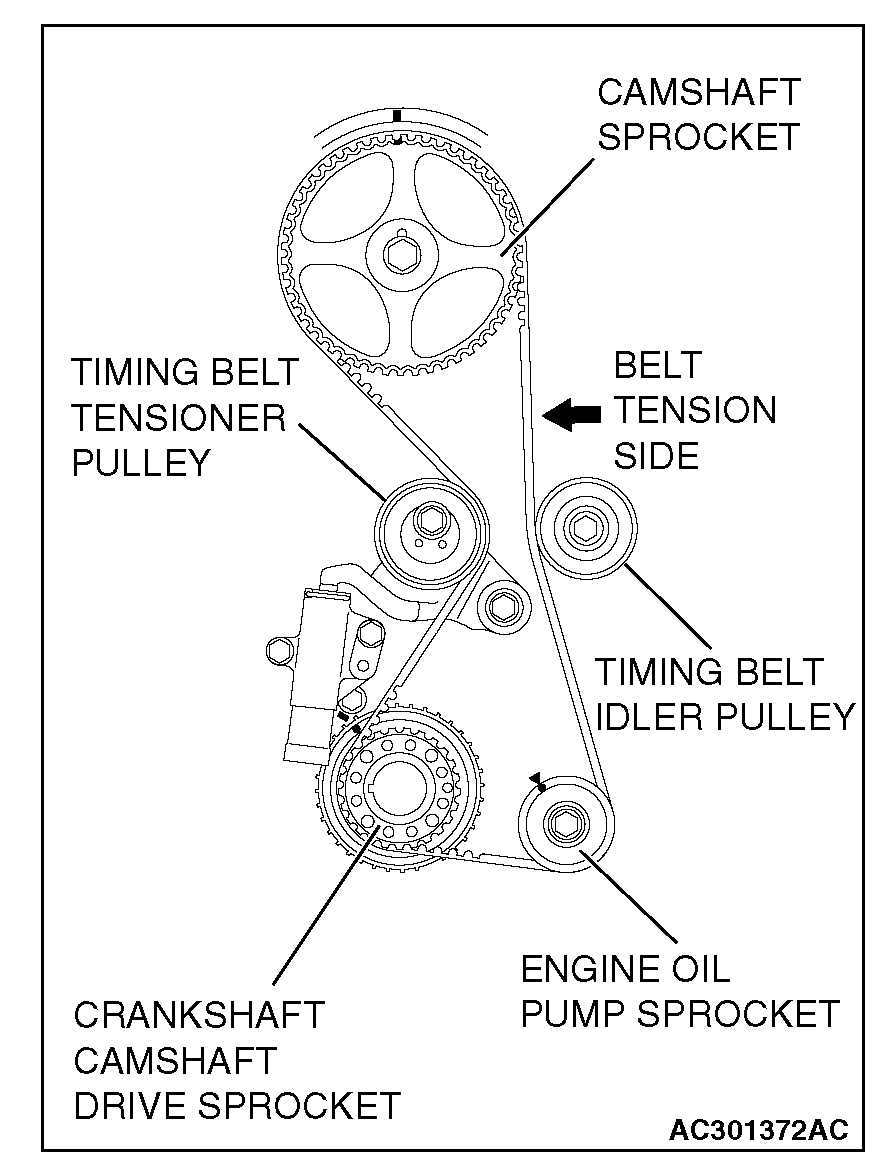 CAMSHAFT SPROCKET

TIMING BELT TENSIONER PULLEY

BELT TENSION SIDE

TIMING BELT IDLER PULLEY

ENGINE OIL PUMP SPROCKET

CRANKSHAFT CAMSHAFT DRIVE SPROCKET

AC301372AC