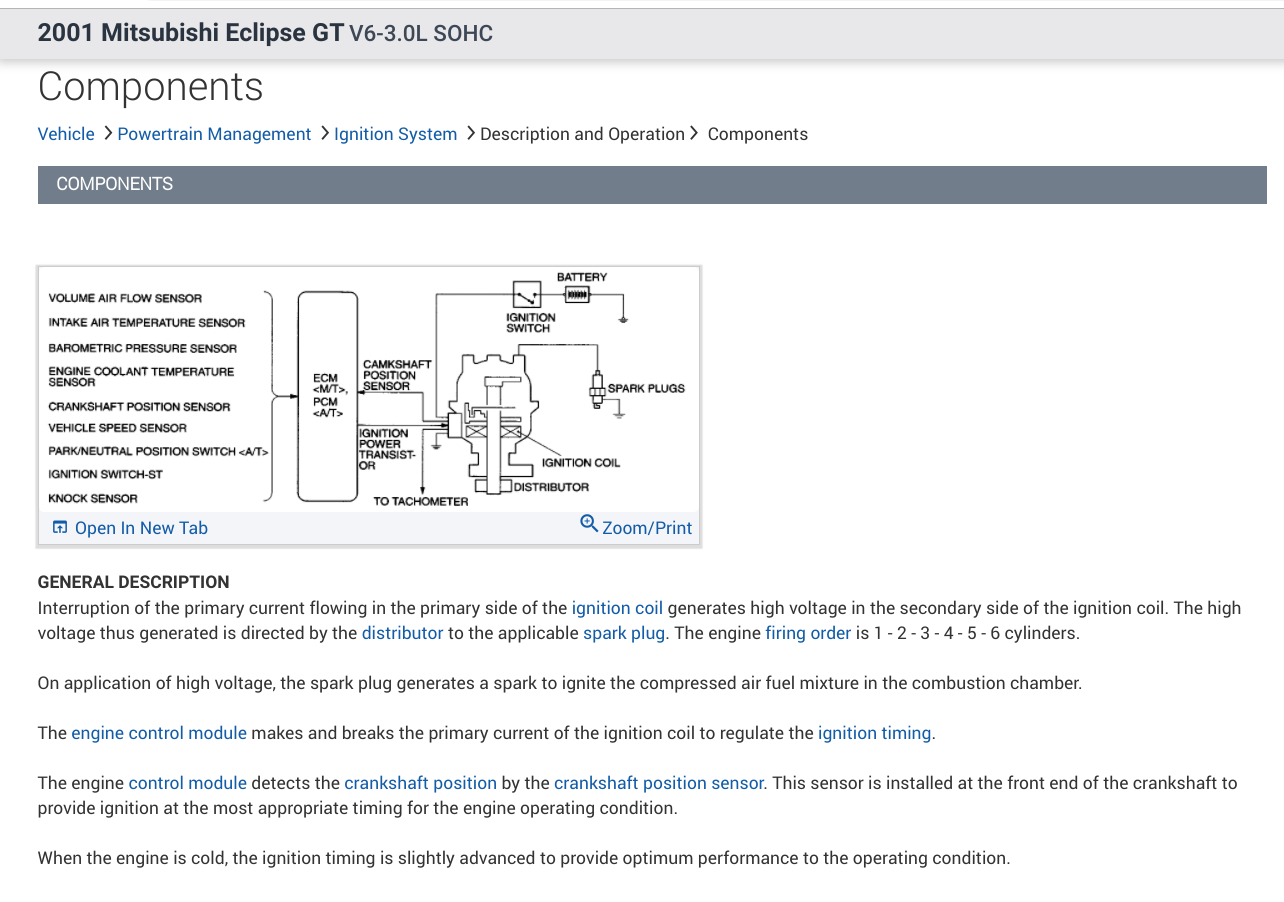 2001 Mitsubishi Eclipse GT V6-3.0L SOHC

Components

Vehicle > Powertrain Management > Ignition System > Description and Operation > Components

COMPONENTS

VOLUME AIR FLOW SENSOR
INTAKE AIR TEMPERATURE SENSOR
BAROMETRIC PRESSURE SENSOR
ENGINE COOLANT TEMPERATURE SENSOR
CRANKSHAFT POSITION SENSOR
VEHICLE SPEED SENSOR
PARK/NEUTRAL POSITION SWITCH <A/T>
IGNITION SWITCH-ST
KNOCK SENSOR

ECM <M/T>, PCM <A/T>

CAMKSHAFT POSITION SENSOR

IGNITION POWER TRANSISTOR

TO TACHOMETER

BATTERY

IGNITION SWITCH

SPARK PLUGS

IGNITION COIL

DISTRIBUTOR

Open In New Tab

Zoom/Print

GENERAL DESCRIPTION
Interruption of the primary current flowing in the primary side of the ignition coil generates high voltage in the secondary side of the ignition coil. The high voltage thus generated is directed by the distributor to the applicable spark plug. The engine firing order is 1 - 2 - 3 - 4 - 5 - 6 cylinders.

On application of high voltage, the spark plug generates a spark to ignite the compressed air fuel mixture in the combustion chamber.

The engine control module makes and breaks the primary current of the ignition coil to regulate the ignition timing.

The engine control module detects the crankshaft position by the crankshaft position sensor. This sensor is installed at the front end of the crankshaft to provide ignition at the most appropriate timing for the engine operating condition.

When the engine is cold, the ignition timing is slightly advanced to provide optimum performance to the operating condition.