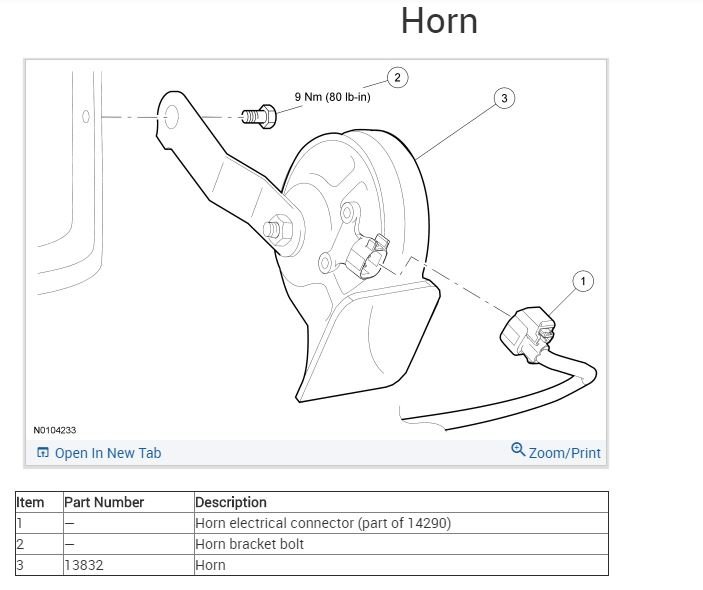 Horn

2
9 Nm (80 lb-in)
3
1
N0104233

Open In New Tab
Zoom/Print

| Item | Part Number | Description |
|---|---|---|
| 1 | — | Horn electrical connector (part of 14290) |
| 2 | — | Horn bracket bolt |
| 3 | 13832 | Horn |