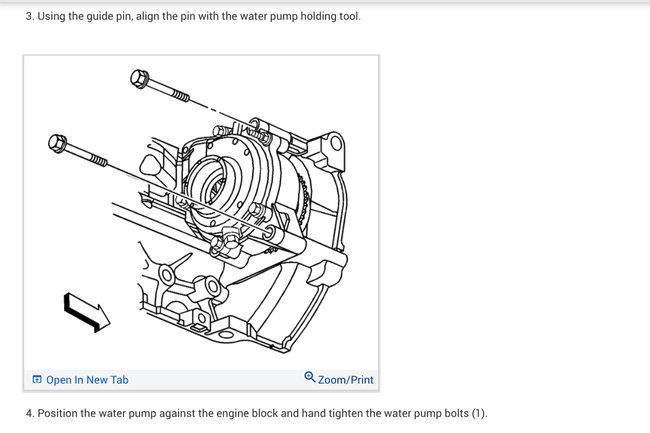 3. Using the guide pin, align the pin with the water pump holding tool.

Open In New Tab

Zoom/Print

4. Position the water pump against the engine block and hand tighten the water pump bolts (1).