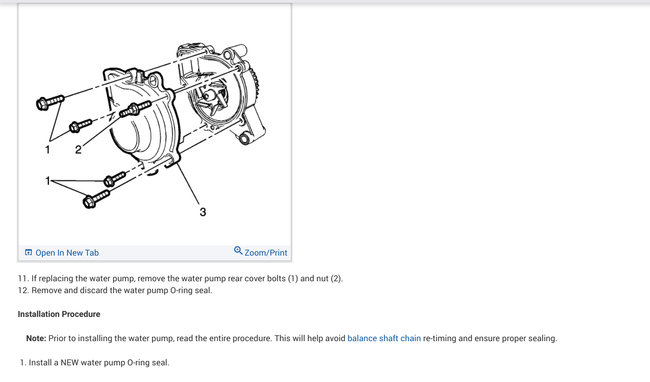 1
2
1
3

Open In New Tab
Zoom/Print

11. If replacing the water pump, remove the water pump rear cover bolts (1) and nut (2).
12. Remove and discard the water pump O-ring seal.

Installation Procedure

Note: Prior to installing the water pump, read the entire procedure. This will help avoid balance shaft chain re-timing and ensure proper sealing.

1. Install a NEW water pump O-ring seal.