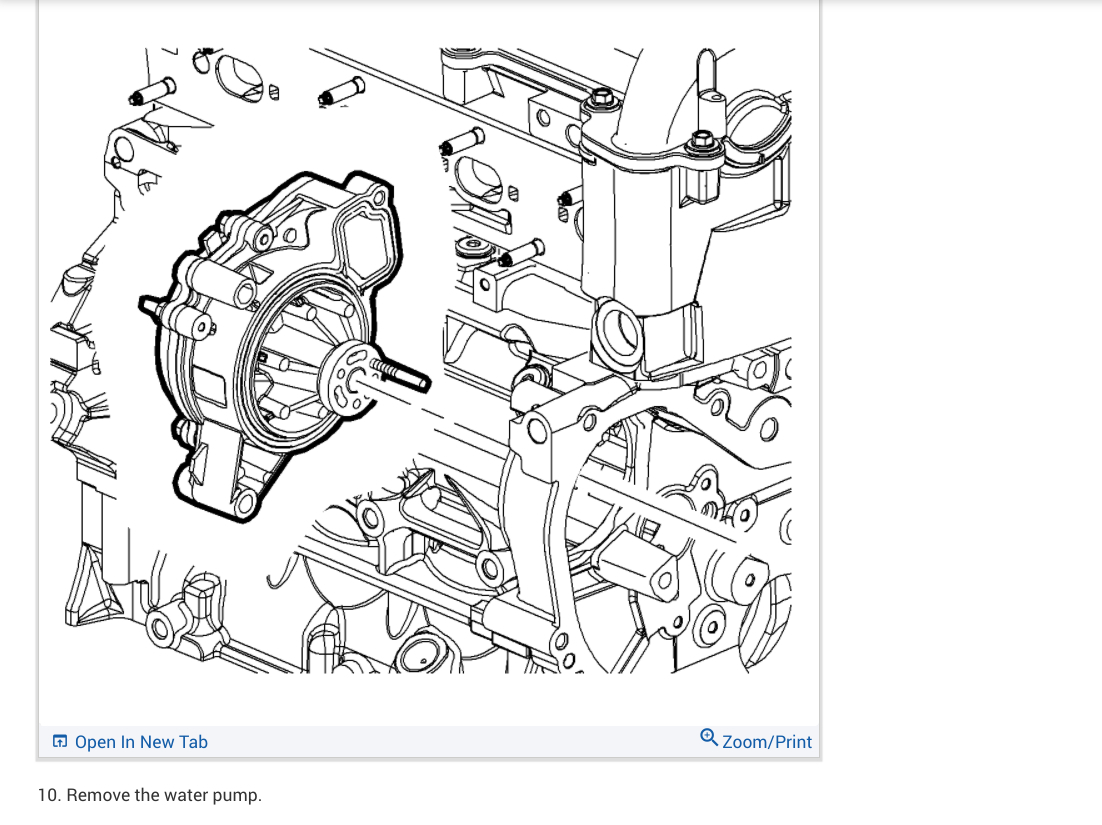 Open In New Tab

Zoom/Print

10. Remove the water pump.