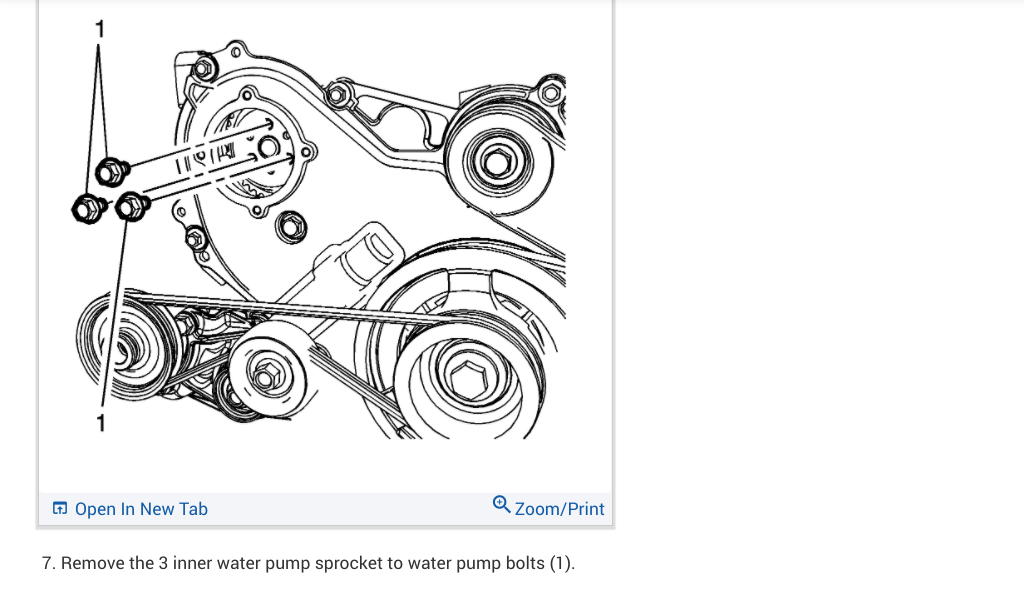 1

1

Open In New Tab

Zoom/Print

7. Remove the 3 inner water pump sprocket to water pump bolts (1).