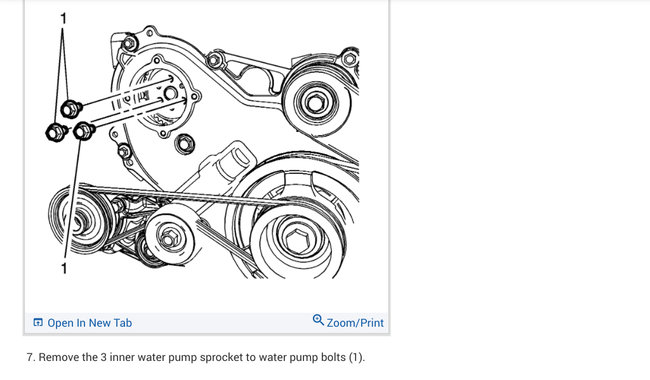 1

1

Open In New Tab

Zoom/Print

7. Remove the 3 inner water pump sprocket to water pump bolts (1).