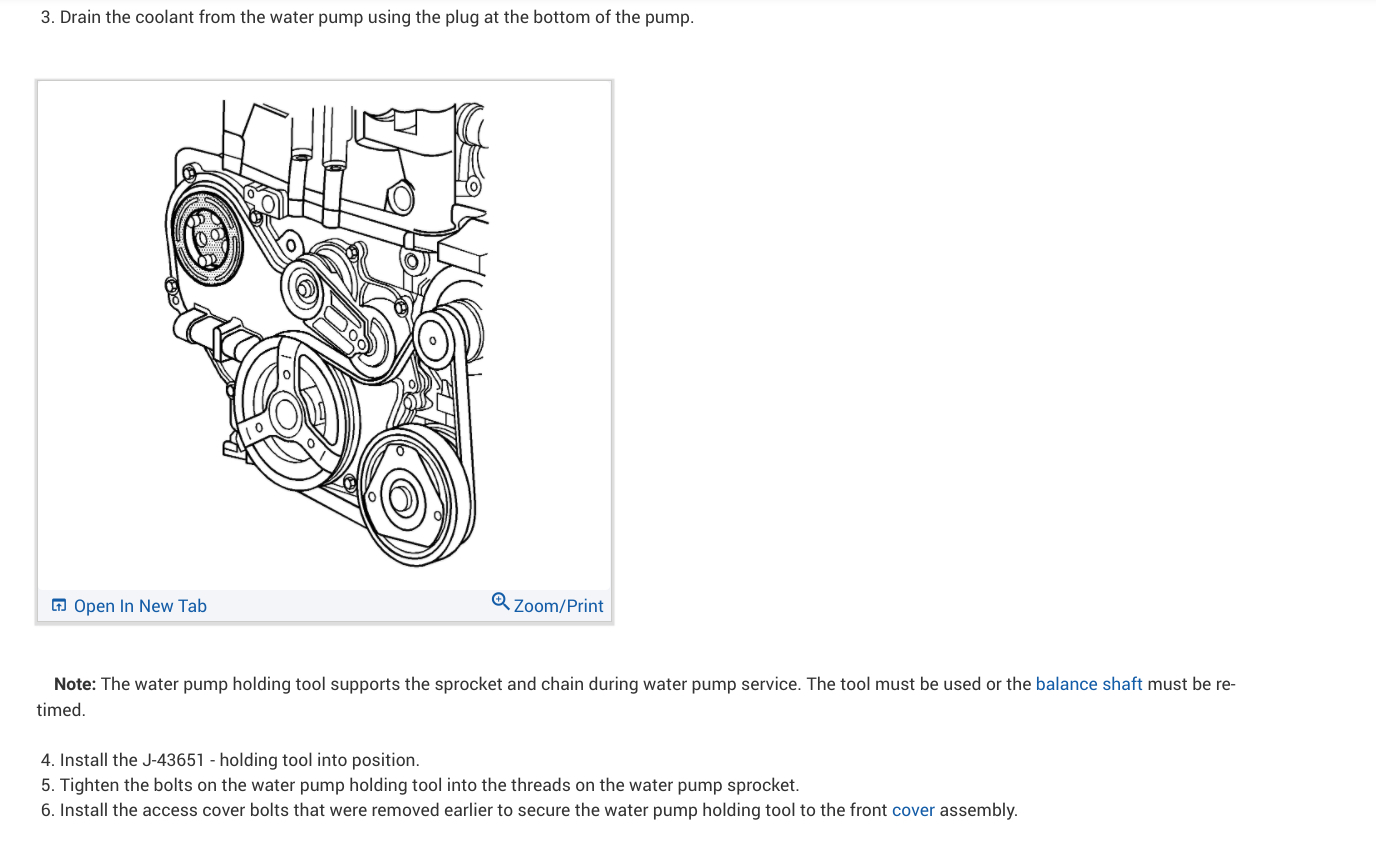 3. Drain the coolant from the water pump using the plug at the bottom of the pump.

Open In New Tab

Zoom/Print

**Note:** The water pump holding tool supports the sprocket and chain during water pump service. The tool must be used or the balance shaft must be re-timed.

4. Install the J-43651 - holding tool into position.
5. Tighten the bolts on the water pump holding tool into the threads on the water pump sprocket.
6. Install the access cover bolts that were removed earlier to secure the water pump holding tool to the front cover assembly.