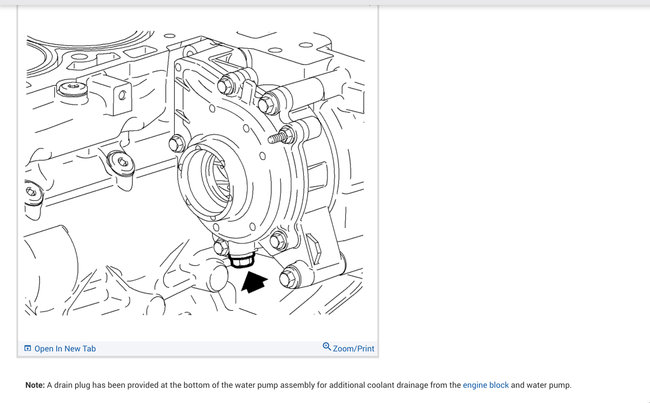 Open In New Tab

Zoom/Print

Note: A drain plug has been provided at the bottom of the water pump assembly for additional coolant drainage from the engine block and water pump.