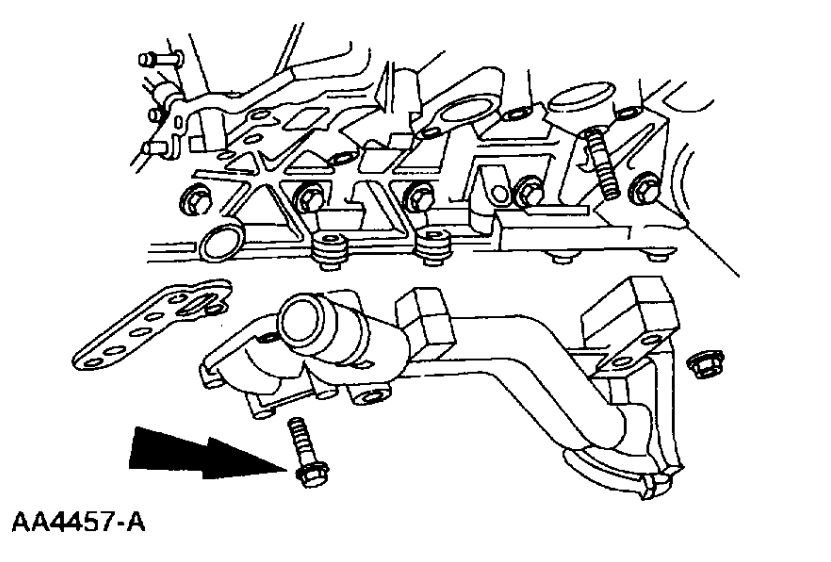 AA4457-A