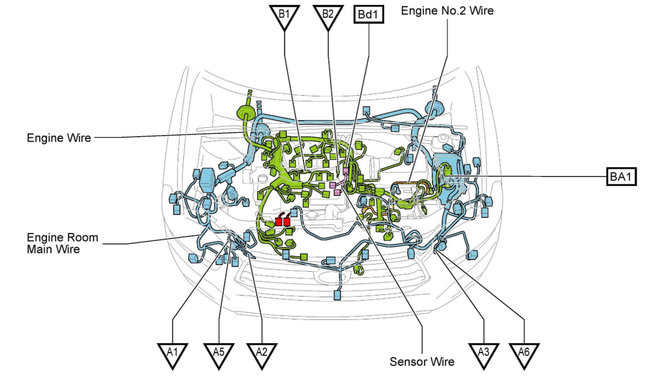 B1
B2
Bd1
Engine No.2 Wire
Engine Wire
BA1
Engine Room Main Wire
A1
A5
A2
Sensor Wire
A3
A6