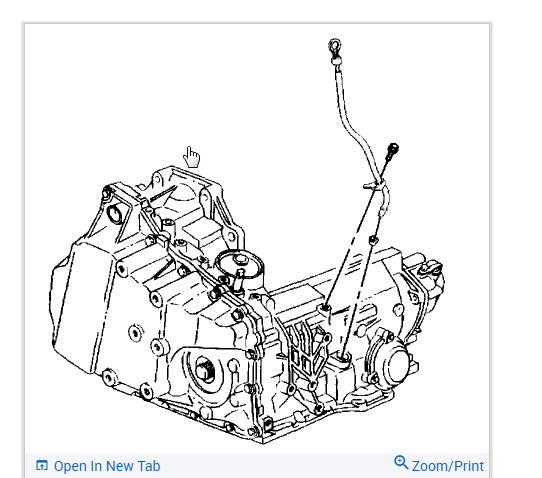 Open In New Tab
Zoom/Print