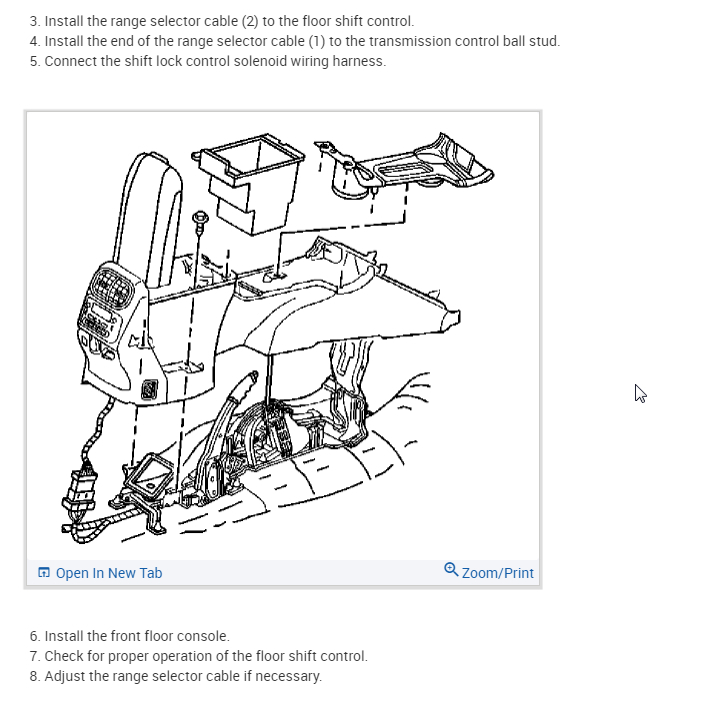 3. Install the range selector cable (2) to the floor shift control.
4. Install the end of the range selector cable (1) to the transmission control ball stud.
5. Connect the shift lock control solenoid wiring harness.

Open In New Tab

Zoom/Print

6. Install the front floor console.
7. Check for proper operation of the floor shift control.
8. Adjust the range selector cable if necessary.