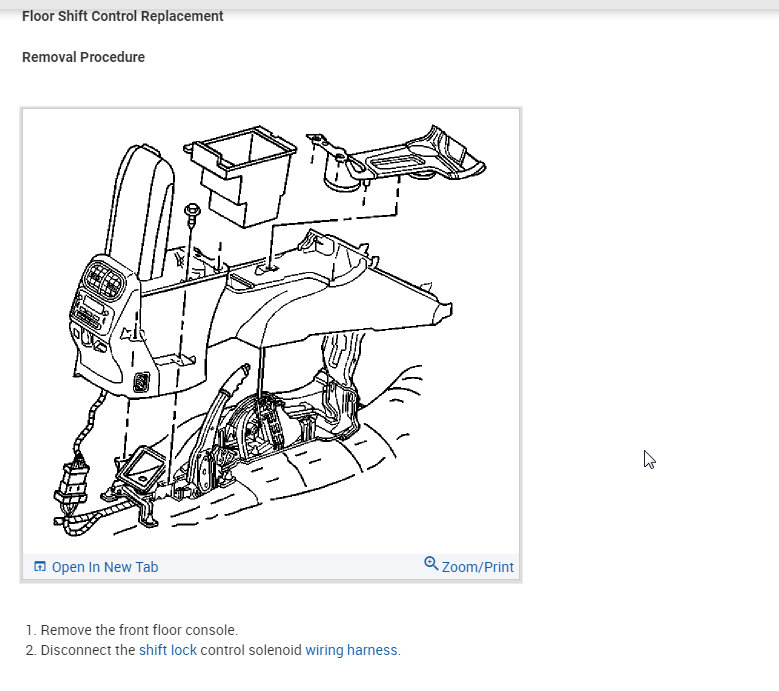 Floor Shift Control Replacement

Removal Procedure

Open In New Tab

Zoom/Print

1. Remove the front floor console.
2. Disconnect the shift lock control solenoid wiring harness.