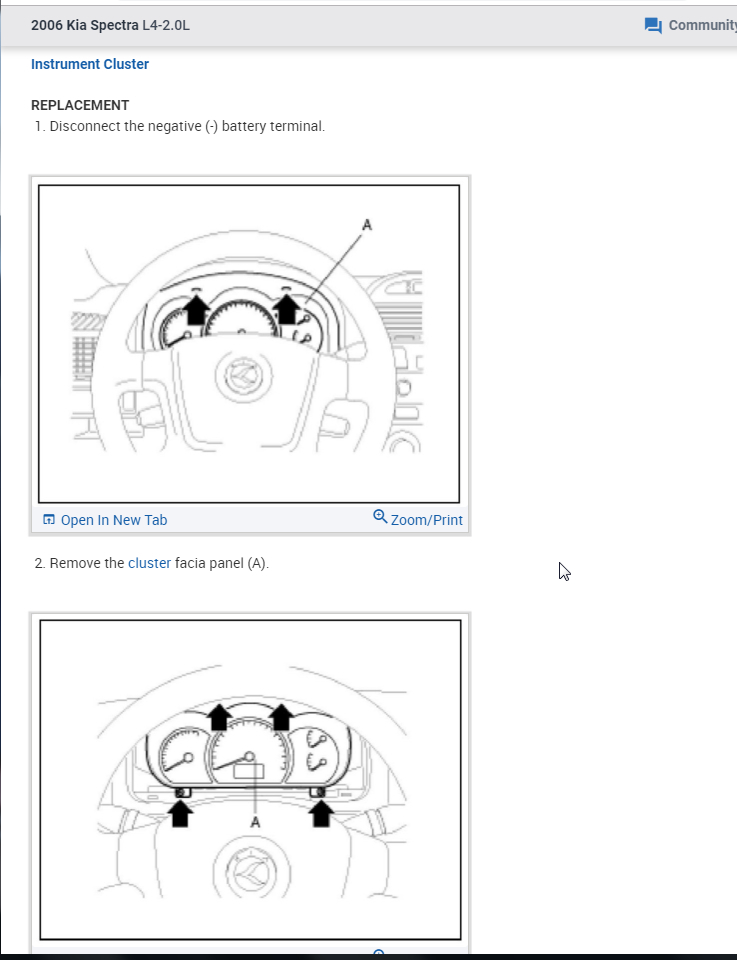 2006 Kia Spectra L4-2.0L

Community

Instrument Cluster

REPLACEMENT

1. Disconnect the negative (-) battery terminal.

A

Open In New Tab

Zoom/Print

2. Remove the cluster facia panel (A).

A