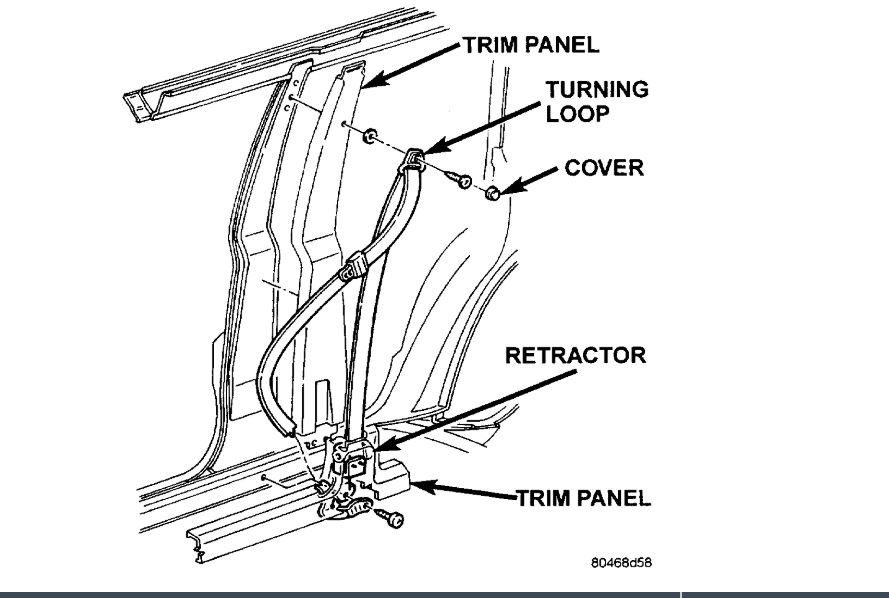 TRIM PANEL
TURNING LOOP
COVER
RETRACTOR
TRIM PANEL
80468d58