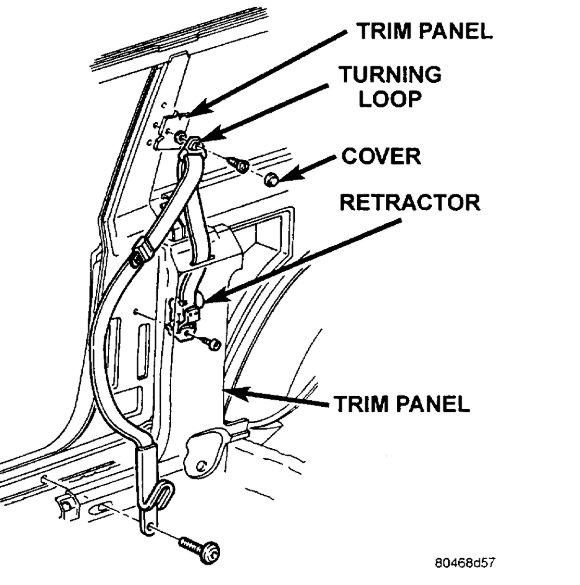 TRIM PANEL
TURNING LOOP
COVER
RETRACTOR
TRIM PANEL
80468d57