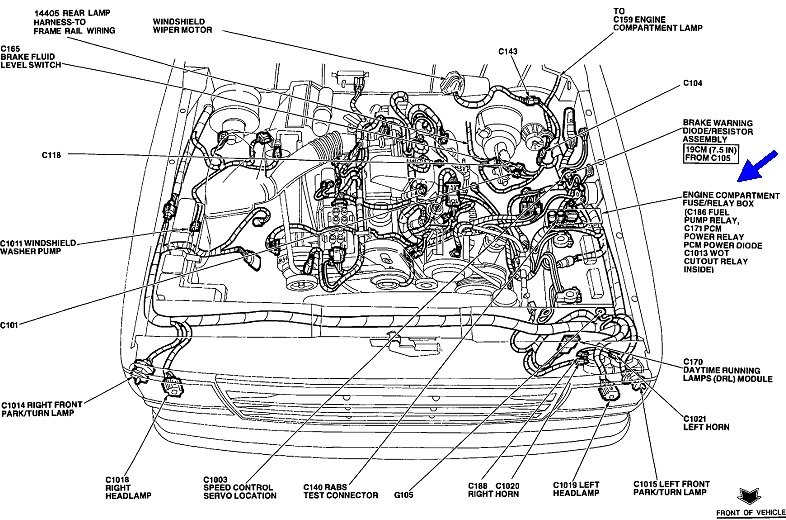 14405 REAR LAMP HARNESS-TO FRAME RAIL WIRING

WINDSHIELD WIPER MOTOR

TO C159 ENGINE COMPARTMENT LAMP

C165 BRAKE FLUID LEVEL SWITCH

C143

C104

BRAKE WARNING DIODE/RESISTOR ASSEMBLY

19CM (7.5 IN) FROM C105

C118

ENGINE COMPARTMENT FUSE/RELAY BOX (C186 FUEL PUMP RELAY, C171 PCM POWER RELAY PCM POWER DIODE C1013 WOT CUTOUT RELAY INSIDE)

C1011 WINDSHIELD WASHER PUMP

C101

C170 DAYTIME RUNNING LAMPS (DRL) MODULE

C1014 RIGHT FRONT PARK/TURN LAMP

C1021 LEFT HORN

C1018 RIGHT HEADLAMP

C1003 SPEED CONTROL SERVO LOCATION

C140 RABS TEST CONNECTOR

G105

C188 RIGHT HORN

C1020

C1019 LEFT HEADLAMP

C1015 LEFT FRONT PARK/TURN LAMP

FRONT OF VEHICLE