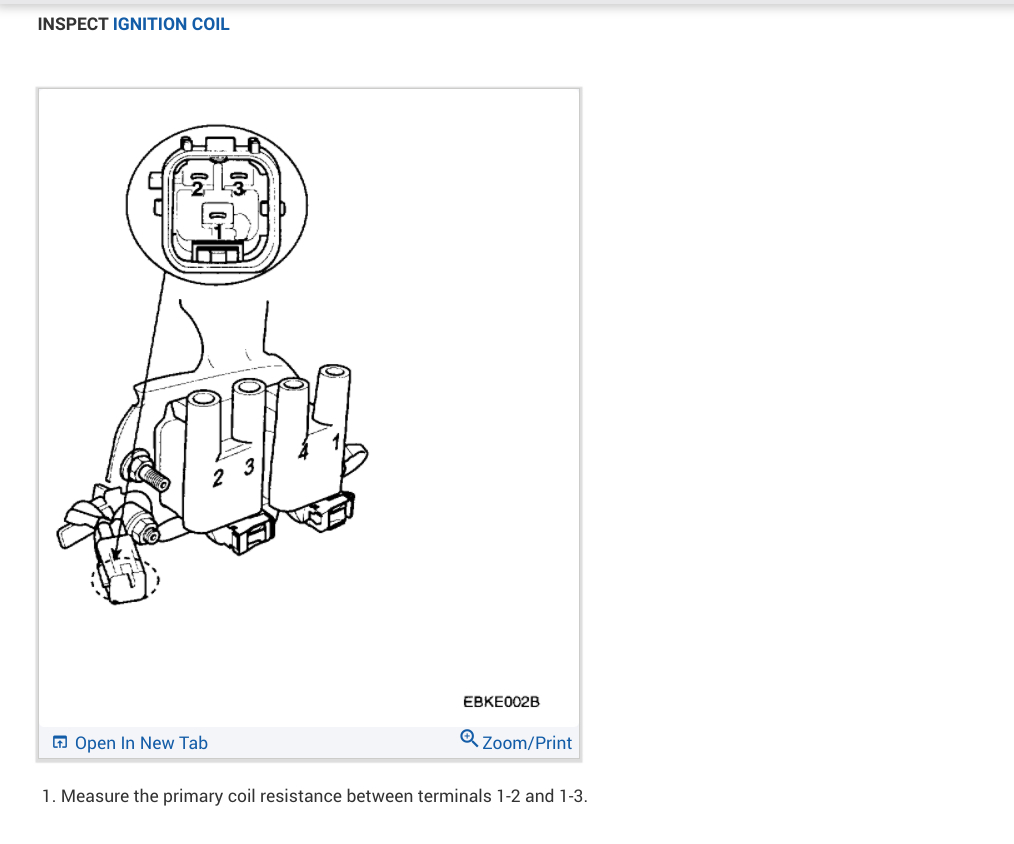 INSPECT IGNITION COIL

2 3
1
2 3 4 1

EBKE002B

Open In New Tab Zoom/Print

1. Measure the primary coil resistance between terminals 1-2 and 1-3.