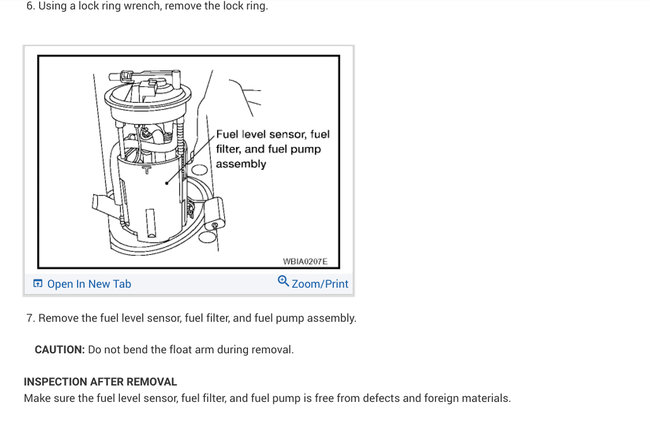 6. Using a lock ring wrench, remove the lock ring.

Fuel level sensor, fuel filter, and fuel pump assembly

WBIA0207E

Open In New Tab

Zoom/Print

7. Remove the fuel level sensor, fuel filter, and fuel pump assembly.

CAUTION: Do not bend the float arm during removal.

INSPECTION AFTER REMOVAL
Make sure the fuel level sensor, fuel filter, and fuel pump is free from defects and foreign materials.