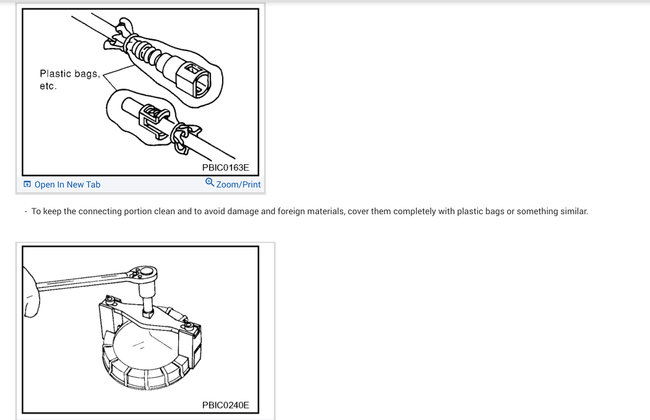 Plastic bags, etc.

PBIC0163E

Open In New Tab

Zoom/Print

- To keep the connecting portion clean and to avoid damage and foreign materials, cover them completely with plastic bags or something similar.

PBIC0240E