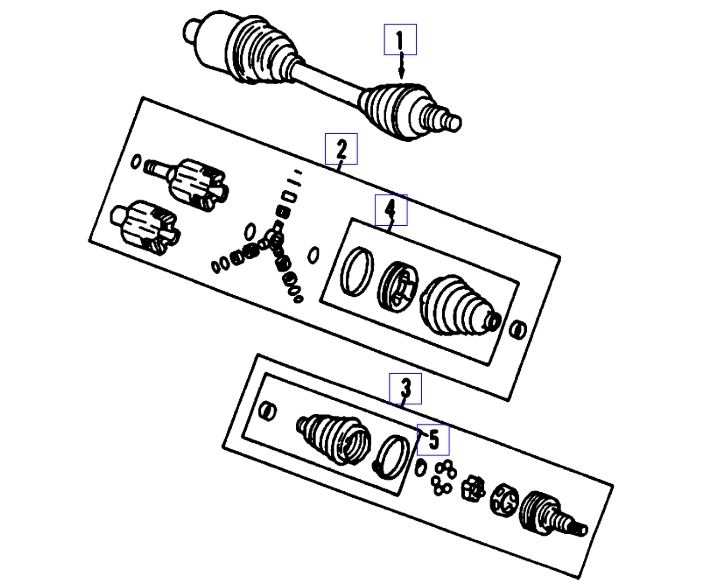 1
2
4
3
5