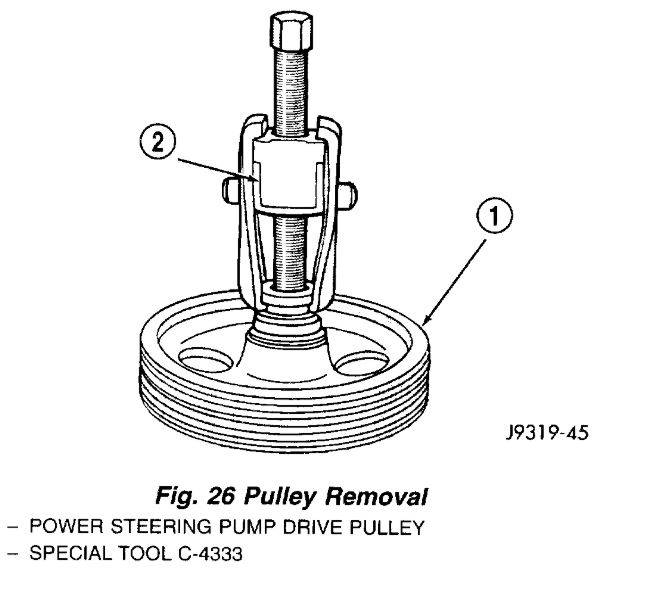 2

1

J9319-45

Fig. 26 Pulley Removal
– POWER STEERING PUMP DRIVE PULLEY
– SPECIAL TOOL C-4333