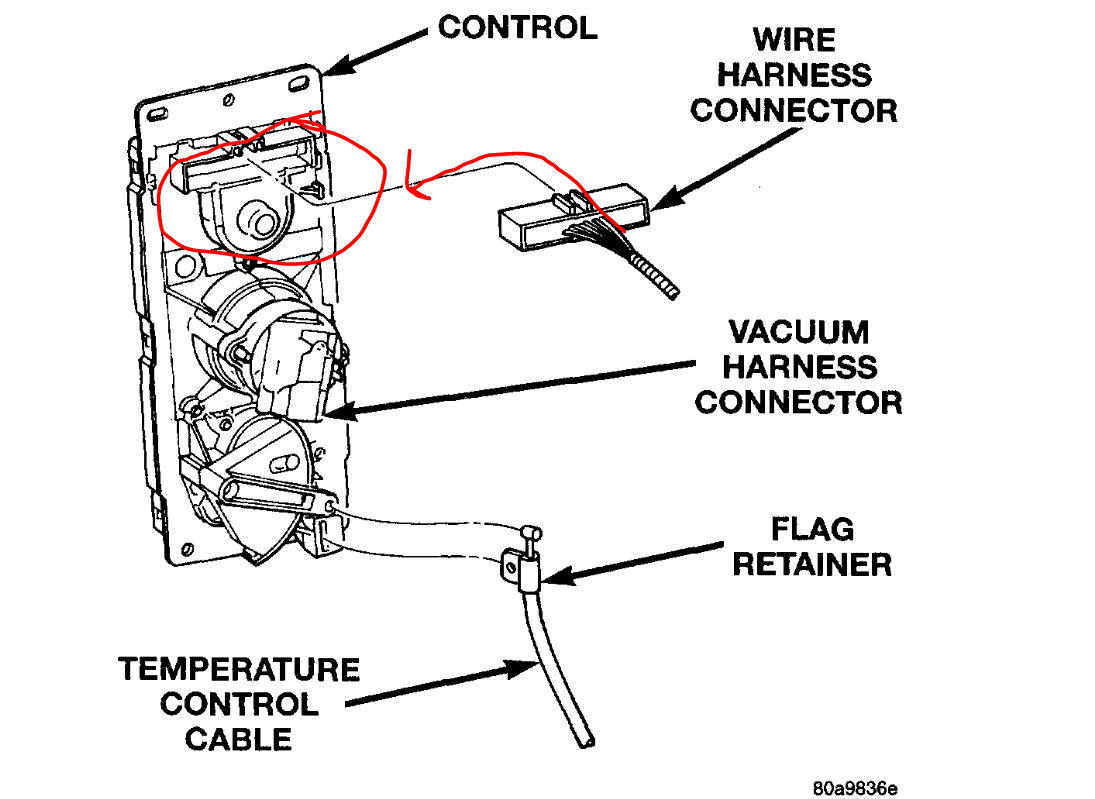 CONTROL

WIRE HARNESS CONNECTOR

VACUUM HARNESS CONNECTOR

FLAG RETAINER

TEMPERATURE CONTROL CABLE

80a9836e