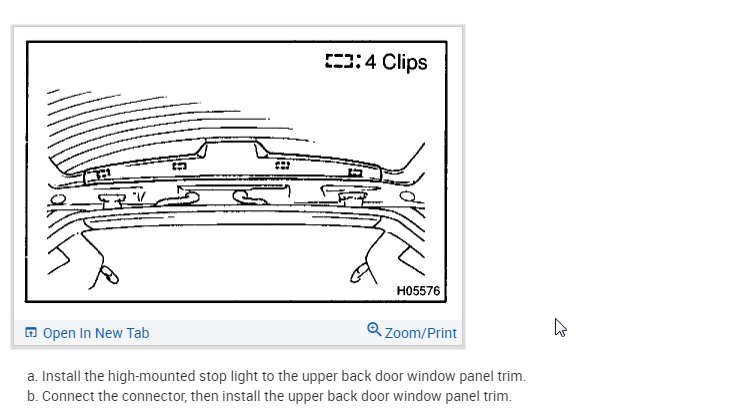 : 4 Clips

H05576

Open In New Tab

Zoom/Print

a. Install the high-mounted stop light to the upper back door window panel trim.
b. Connect the connector, then install the upper back door window panel trim.