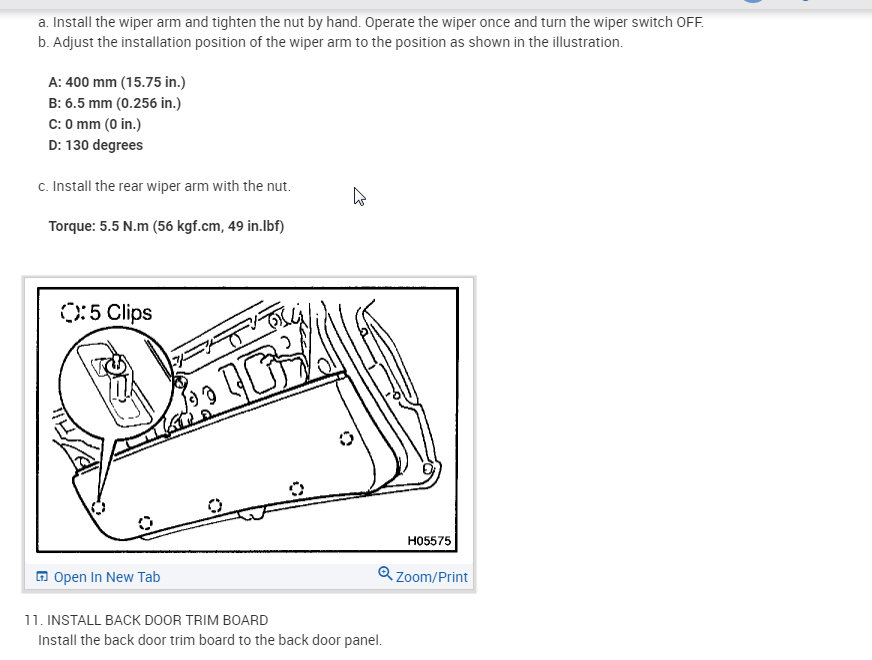 a. Install the wiper arm and tighten the nut by hand. Operate the wiper once and turn the wiper switch OFF.
b. Adjust the installation position of the wiper arm to the position as shown in the illustration.

A: 400 mm (15.75 in.)
B: 6.5 mm (0.256 in.)
C: 0 mm (0 in.)
D: 130 degrees

c. Install the rear wiper arm with the nut.

Torque: 5.5 N.m (56 kgf.cm, 49 in.lbf)

: 5 Clips

H05575

Open In New Tab
Zoom/Print

11. INSTALL BACK DOOR TRIM BOARD
Install the back door trim board to the back door panel.