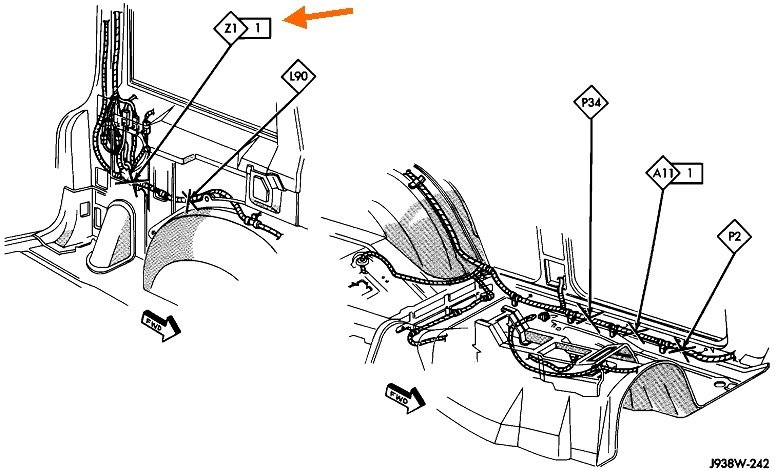 Z1 1

L90

P34

A11 1

P2

FWD

FWD

J938W-242