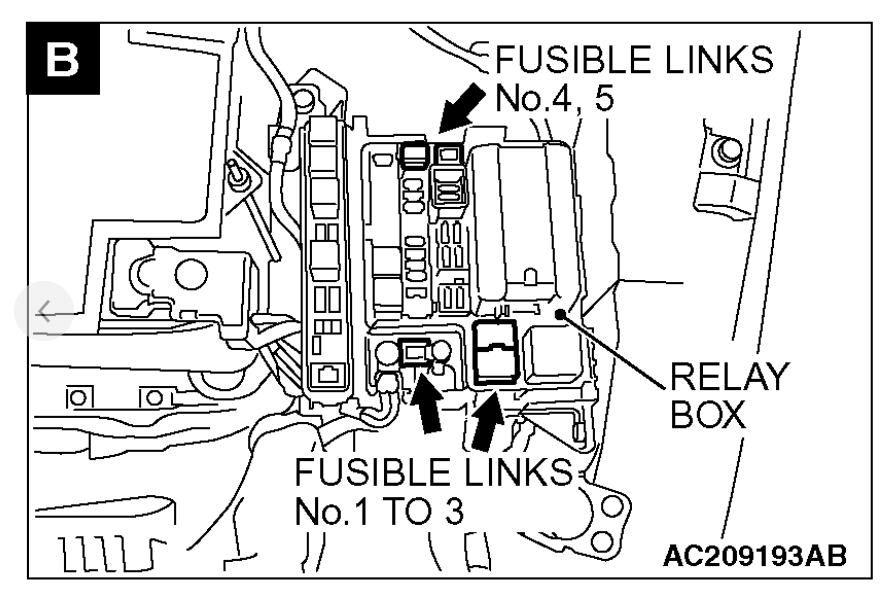 B

FUSIBLE LINKS No.4, 5

RELAY BOX

FUSIBLE LINKS No.1 TO 3

AC209193AB