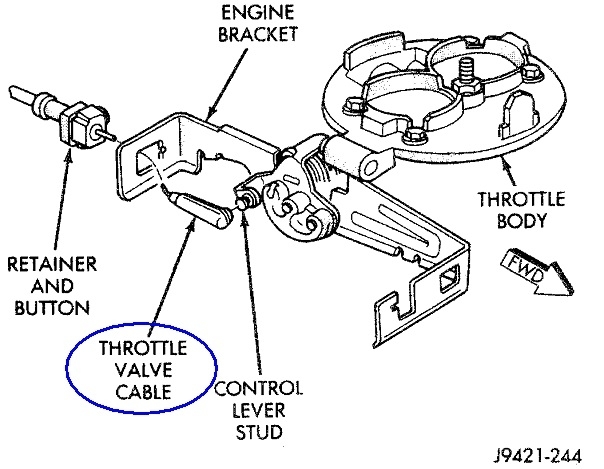 ENGINE BRACKET

THROTTLE BODY

FWD

RETAINER AND BUTTON

THROTTLE VALVE CABLE

CONTROL LEVER STUD

J9421-244