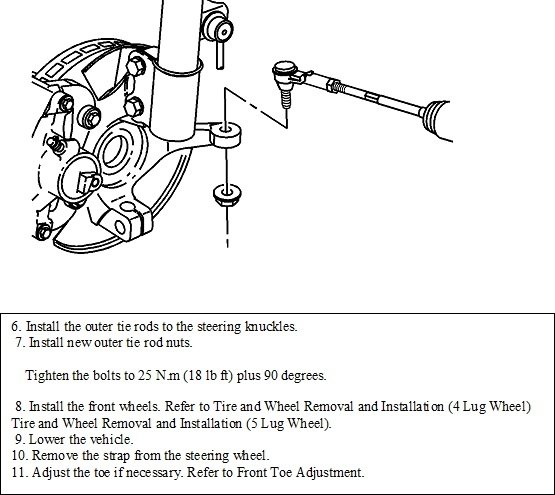 6. Install the outer tie rods to the steering knuckles.
7. Install new outer tie rod nuts.

Tighten the bolts to 25 N.m (18 lb ft) plus 90 degrees.

8. Install the front wheels. Refer to Tire and Wheel Removal and Installation (4 Lug Wheel) Tire and Wheel Removal and Installation (5 Lug Wheel).
9. Lower the vehicle.
10. Remove the strap from the steering wheel.
11. Adjust the toe if necessary. Refer to Front Toe Adjustment.