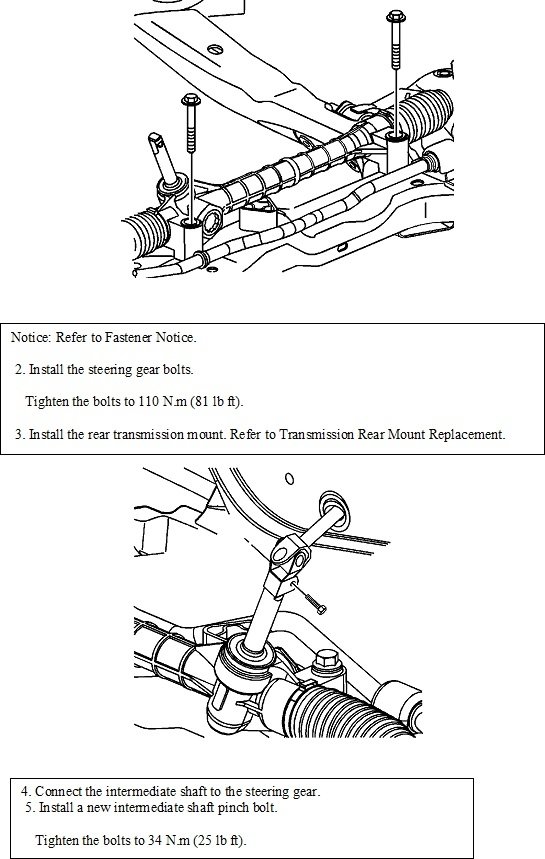 Notice: Refer to Fastener Notice.

2. Install the steering gear bolts.

Tighten the bolts to 110 N.m (81 lb ft).

3. Install the rear transmission mount. Refer to Transmission Rear Mount Replacement.

4. Connect the intermediate shaft to the steering gear.
5. Install a new intermediate shaft pinch bolt.

Tighten the bolts to 34 N.m (25 lb ft).