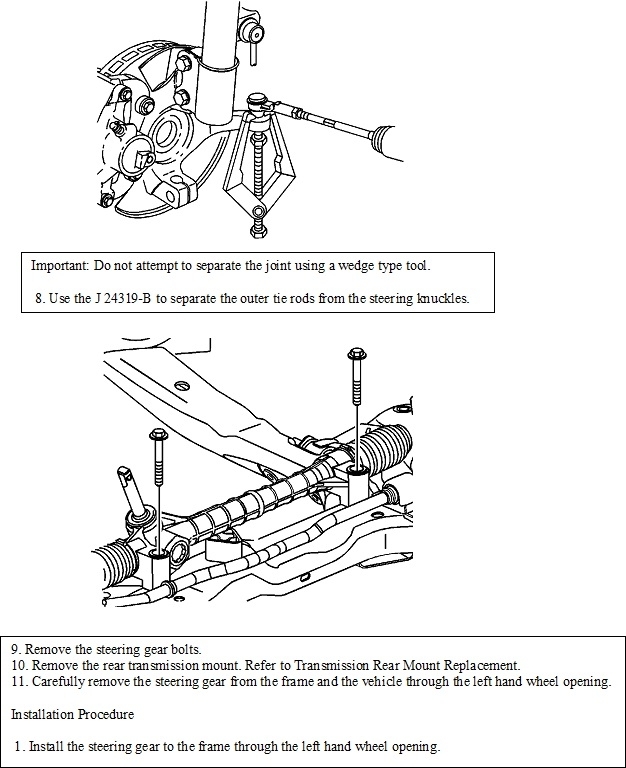 Important: Do not attempt to separate the joint using a wedge type tool.

8. Use the J 24319-B to separate the outer tie rods from the steering knuckles.

9. Remove the steering gear bolts.
10. Remove the rear transmission mount. Refer to Transmission Rear Mount Replacement.
11. Carefully remove the steering gear from the frame and the vehicle through the left hand wheel opening.

Installation Procedure

1. Install the steering gear to the frame through the left hand wheel opening.