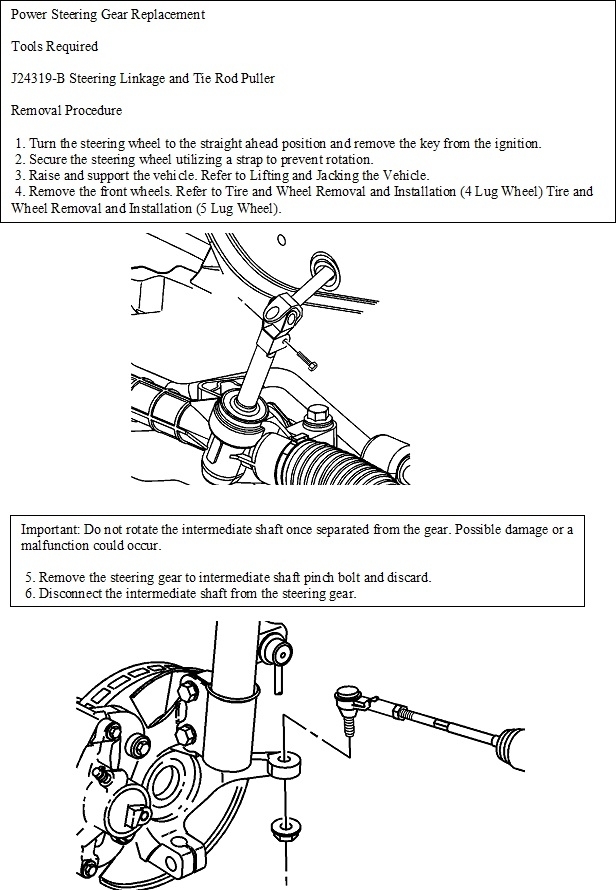 Power Steering Gear Replacement

Tools Required

J24319-B Steering Linkage and Tie Rod Puller

Removal Procedure

1. Turn the steering wheel to the straight ahead position and remove the key from the ignition.
2. Secure the steering wheel utilizing a strap to prevent rotation.
3. Raise and support the vehicle. Refer to Lifting and Jacking the Vehicle.
4. Remove the front wheels. Refer to Tire and Wheel Removal and Installation (4 Lug Wheel) Tire and Wheel Removal and Installation (5 Lug Wheel).

Important: Do not rotate the intermediate shaft once separated from the gear. Possible damage or a malfunction could occur.

5. Remove the steering gear to intermediate shaft pinch bolt and discard.
6. Disconnect the intermediate shaft from the steering gear.