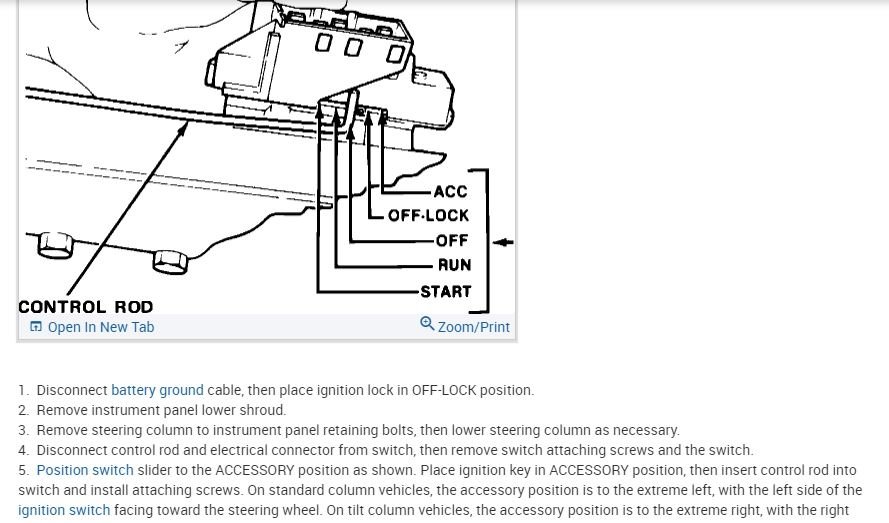 ACC
OFF-LOCK
OFF
RUN
START
CONTROL ROD

Open In New Tab
Zoom/Print

1. Disconnect battery ground cable, then place ignition lock in OFF-LOCK position.
2. Remove instrument panel lower shroud.
3. Remove steering column to instrument panel retaining bolts, then lower steering column as necessary.
4. Disconnect control rod and electrical connector from switch, then remove switch attaching screws and the switch.
5. Position switch slider to the ACCESSORY position as shown. Place ignition key in ACCESSORY position, then insert control rod into switch and install attaching screws. On standard column vehicles, the accessory position is to the extreme left, with the left side of the ignition switch facing toward the steering wheel. On tilt column vehicles, the accessory position is to the extreme right, with the right