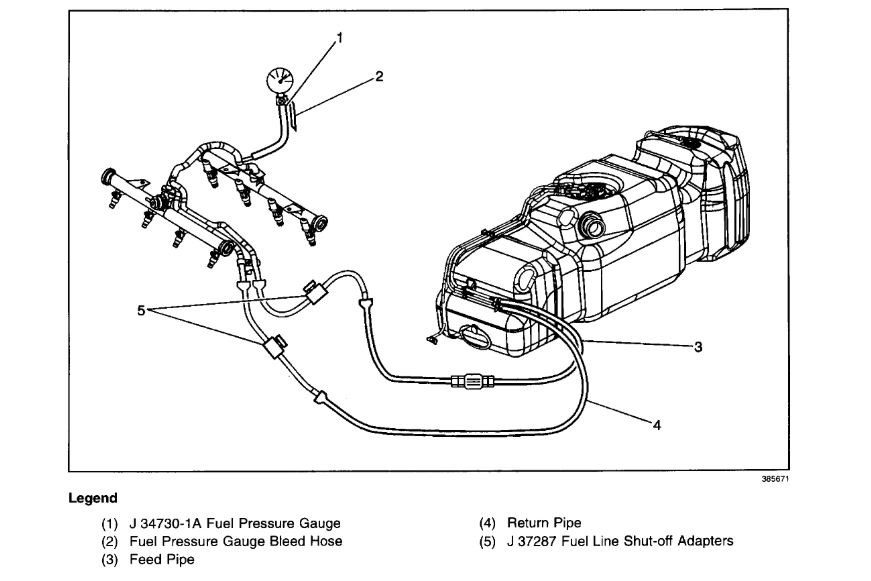 1
2
5
3
4
385671

Legend

(1) J 34730-1A Fuel Pressure Gauge
(2) Fuel Pressure Gauge Bleed Hose
(3) Feed Pipe

(4) Return Pipe
(5) J 37287 Fuel Line Shut-off Adapters