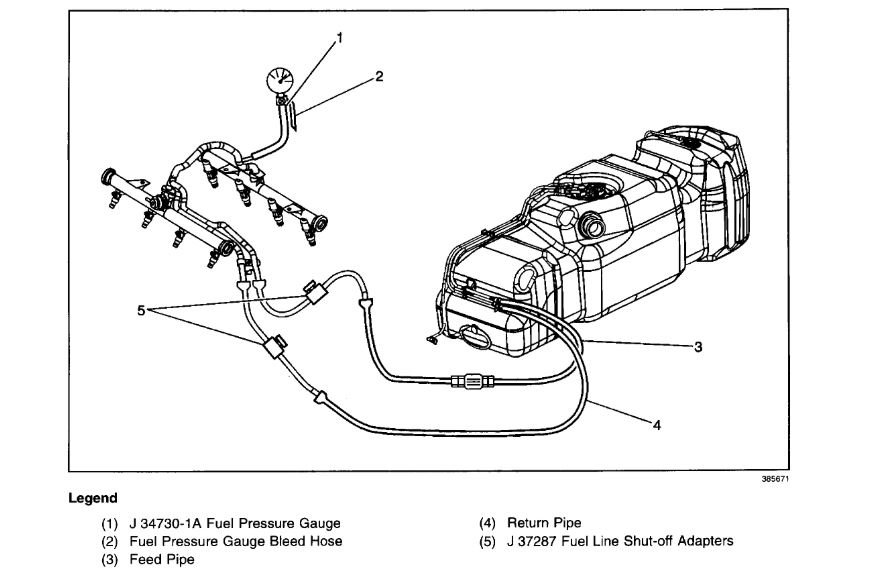 1
2
5
3
4
385671

Legend

(1) J 34730-1A Fuel Pressure Gauge
(2) Fuel Pressure Gauge Bleed Hose
(3) Feed Pipe

(4) Return Pipe
(5) J 37287 Fuel Line Shut-off Adapters