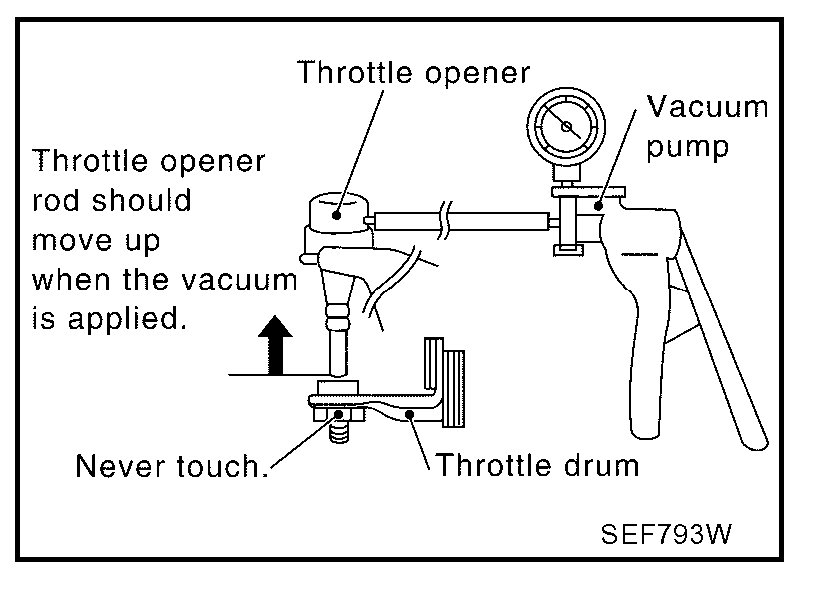 Throttle opener

Vacuum pump

Throttle opener rod should move up when the vacuum is applied.

Never touch.

Throttle drum

SEF793W