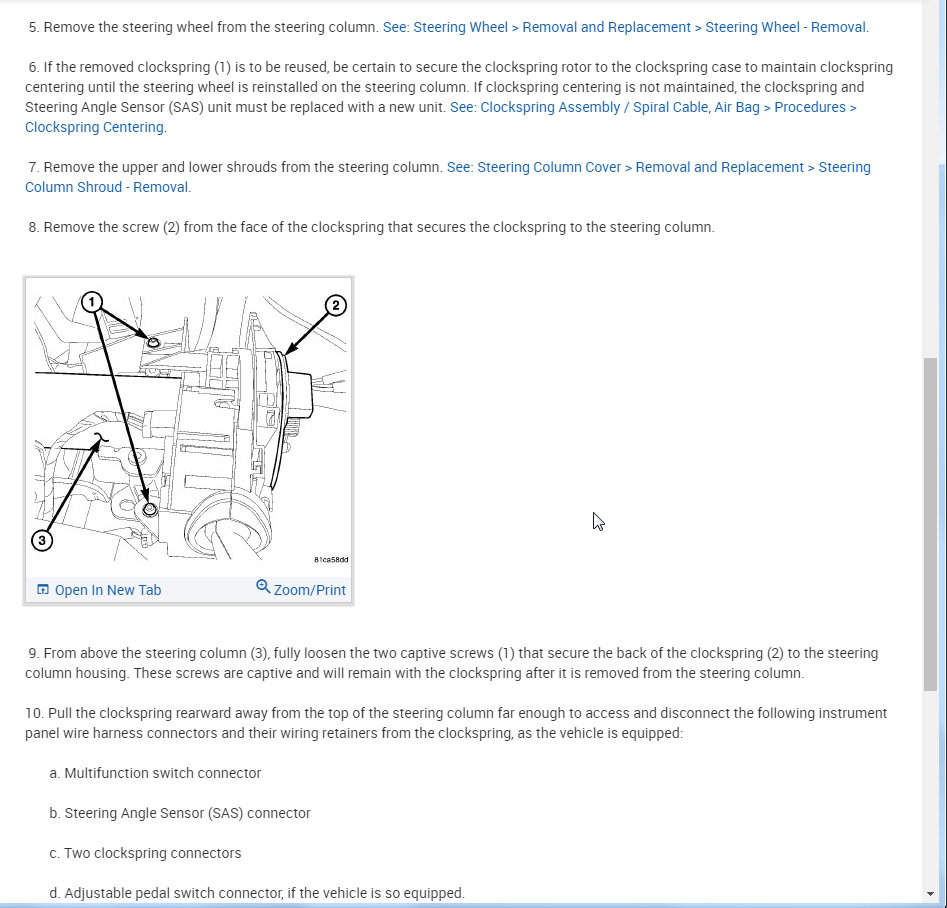 5. Remove the steering wheel from the steering column. See: Steering Wheel > Removal and Replacement > Steering Wheel - Removal.

6. If the removed clockspring (1) is to be reused, be certain to secure the clockspring rotor to the clockspring case to maintain clockspring centering until the steering wheel is reinstalled on the steering column. If clockspring centering is not maintained, the clockspring and Steering Angle Sensor (SAS) unit must be replaced with a new unit. See: Clockspring Assembly / Spiral Cable, Air Bag > Procedures > Clockspring Centering.

7. Remove the upper and lower shrouds from the steering column. See: Steering Column Cover > Removal and Replacement > Steering Column Shroud - Removal.

8. Remove the screw (2) from the face of the clockspring that secures the clockspring to the steering column.

1
2
3
81ca58dd

Open In New Tab
Zoom/Print

9. From above the steering column (3), fully loosen the two captive screws (1) that secure the back of the clockspring (2) to the steering column housing. These screws are captive and will remain with the clockspring after it is removed from the steering column.

10. Pull the clockspring rearward away from the top of the steering column far enough to access and disconnect the following instrument panel wire harness connectors and their wiring retainers from the clockspring, as the vehicle is equipped:

a. Multifunction switch connector

b. Steering Angle Sensor (SAS) connector

c. Two clockspring connectors

d. Adjustable pedal switch connector, if the vehicle is so equipped.