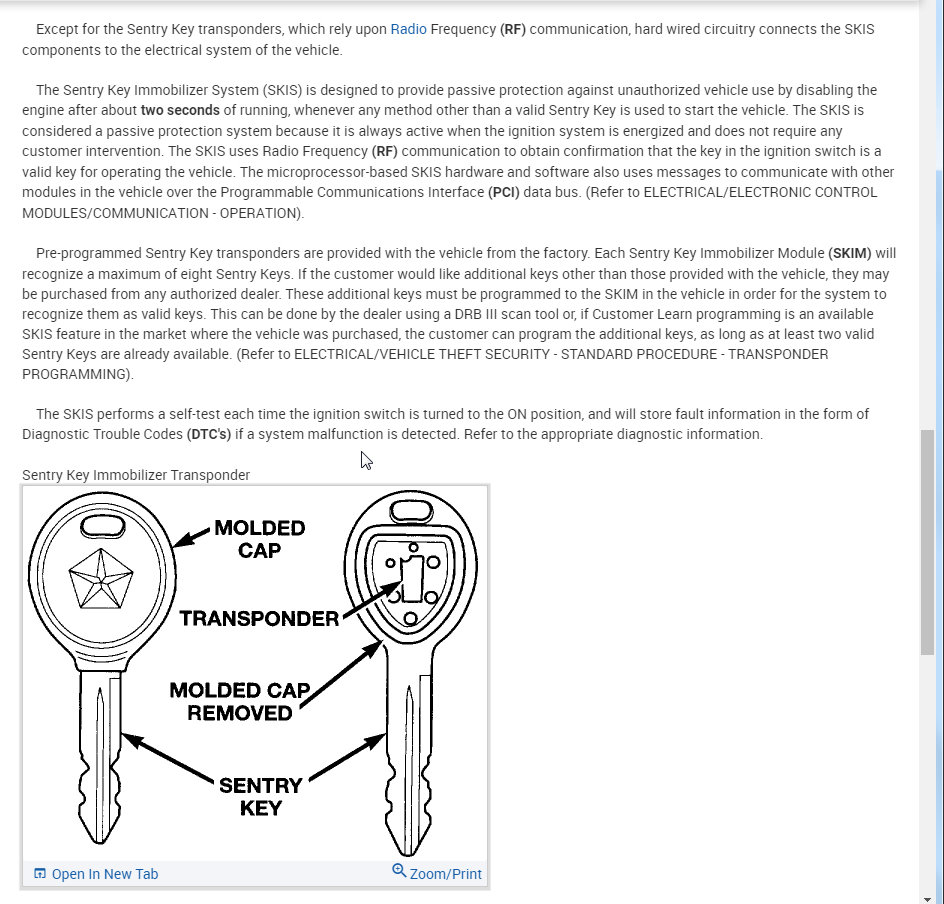 Except for the Sentry Key transponders, which rely upon Radio Frequency (RF) communication, hard wired circuitry connects the SKIS components to the electrical system of the vehicle.

The Sentry Key Immobilizer System (SKIS) is designed to provide passive protection against unauthorized vehicle use by disabling the engine after about two seconds of running, whenever any method other than a valid Sentry Key is used to start the vehicle. The SKIS is considered a passive protection system because it is always active when the ignition system is energized and does not require any customer intervention. The SKIS uses Radio Frequency (RF) communication to obtain confirmation that the key in the ignition switch is a valid key for operating the vehicle. The microprocessor-based SKIS hardware and software also uses messages to communicate with other modules in the vehicle over the Programmable Communications Interface (PCI) data bus. (Refer to ELECTRICAL/ELECTRONIC CONTROL MODULES/COMMUNICATION - OPERATION).

Pre-programmed Sentry Key transponders are provided with the vehicle from the factory. Each Sentry Key Immobilizer Module (SKIM) will recognize a maximum of eight Sentry Keys. If the customer would like additional keys other than those provided with the vehicle, they may be purchased from any authorized dealer. These additional keys must be programmed to the SKIM in the vehicle in order for the system to recognize them as valid keys. This can be done by the dealer using a DRB III scan tool or, if Customer Learn programming is an available SKIS feature in the market where the vehicle was purchased, the customer can program the additional keys, as long as at least two valid Sentry Keys are already available. (Refer to ELECTRICAL/VEHICLE THEFT SECURITY - STANDARD PROCEDURE - TRANSPONDER PROGRAMMING).

The SKIS performs a self-test each time the ignition switch is turned to the ON position, and will store fault information in the form of Diagnostic Trouble Codes (DTC's) if a system malfunction is detected. Refer to the appropriate diagnostic information.

Sentry Key Immobilizer Transponder

MOLDED CAP

TRANSPONDER

MOLDED CAP REMOVED

SENTRY KEY

Open In New Tab

Zoom/Print