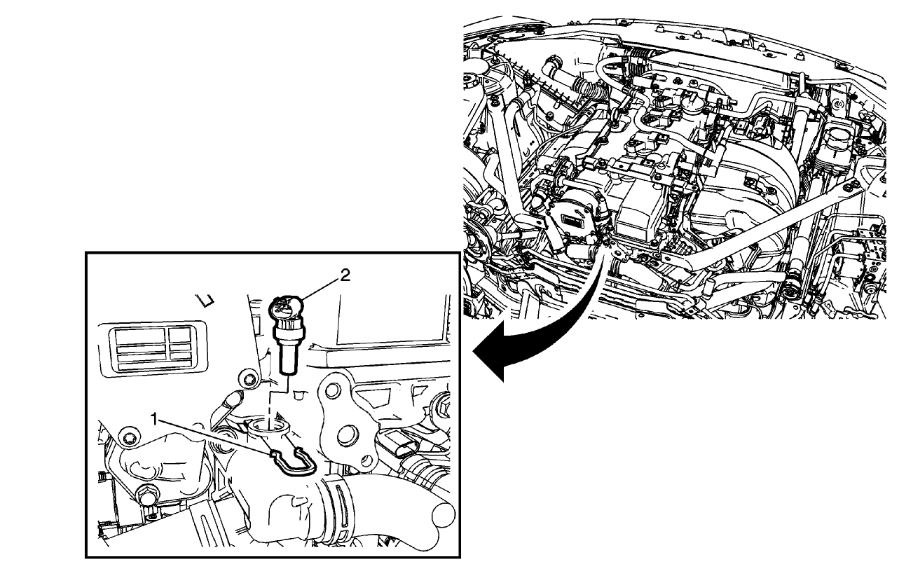 2

1