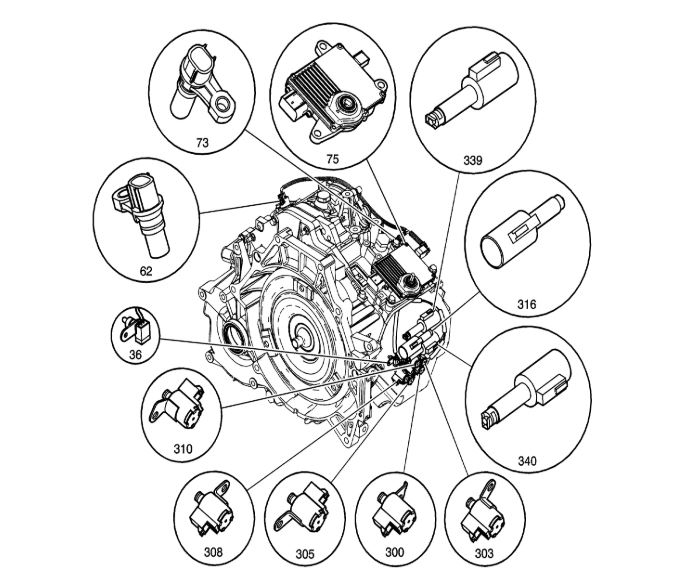 73
75
339
62
316
36
310
340
308
305
300
303