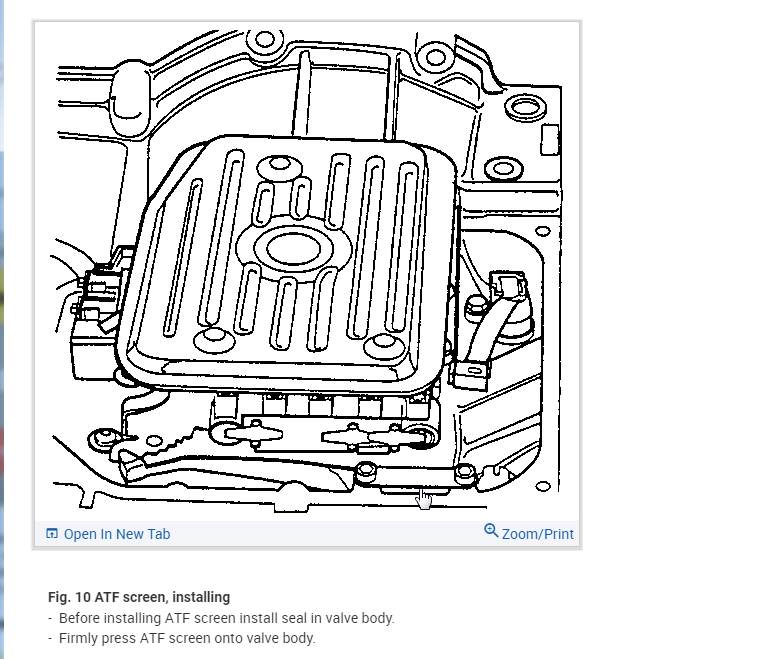 Open In New Tab

Zoom/Print

Fig. 10 ATF screen, installing

- Before installing ATF screen install seal in valve body.
- Firmly press ATF screen onto valve body.