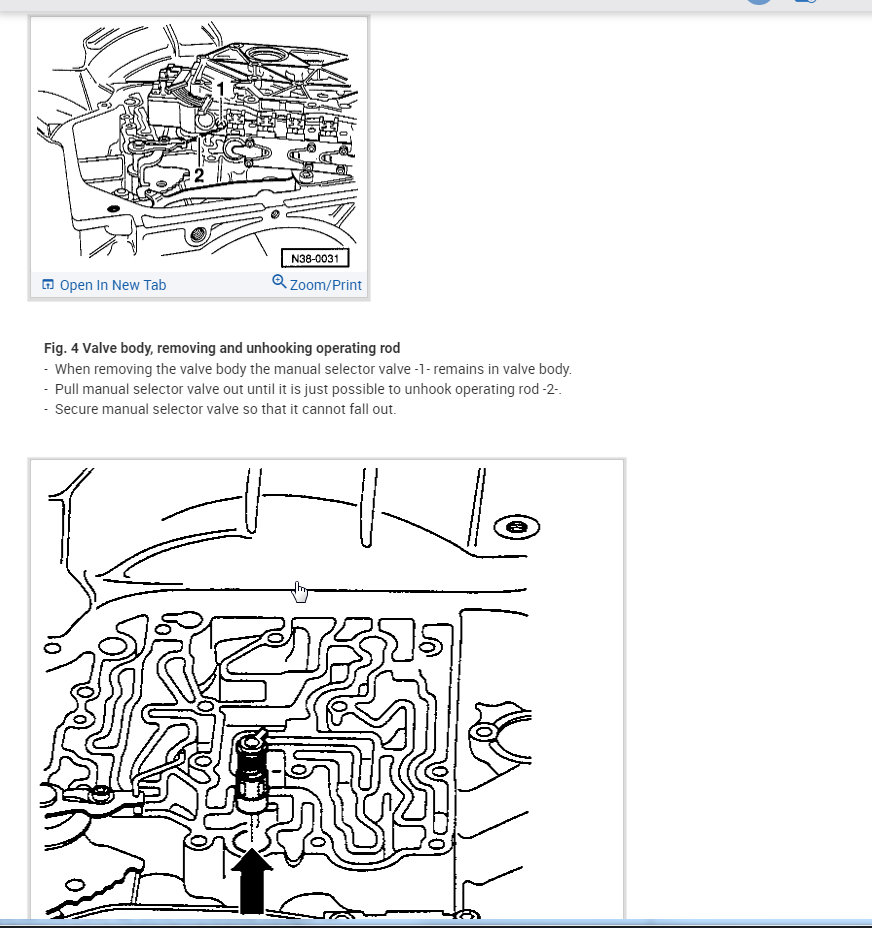 1
2
N38-0031
Open In New Tab
Zoom/Print

Fig. 4 Valve body, removing and unhooking operating rod
- When removing the valve body the manual selector valve -1- remains in valve body.
- Pull manual selector valve out until it is just possible to unhook operating rod -2-.
- Secure manual selector valve so that it cannot fall out.