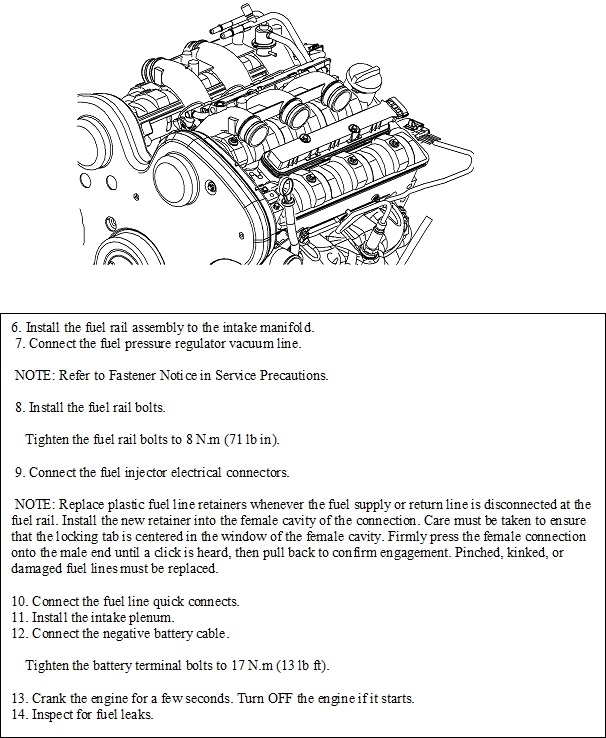 6. Install the fuel rail assembly to the intake manifold.
7. Connect the fuel pressure regulator vacuum line.

NOTE: Refer to Fastener Notice in Service Precautions.

8. Install the fuel rail bolts.

Tighten the fuel rail bolts to 8 N.m (71 lb in).

9. Connect the fuel injector electrical connectors.

NOTE: Replace plastic fuel line retainers whenever the fuel supply or return line is disconnected at the fuel rail. Install the new retainer into the female cavity of the connection. Care must be taken to ensure that the locking tab is centered in the window of the female cavity. Firmly press the female connection onto the male end until a click is heard, then pull back to confirm engagement. Pinched, kinked, or damaged fuel lines must be replaced.

10. Connect the fuel line quick connects.
11. Install the intake plenum.
12. Connect the negative battery cable.

Tighten the battery terminal bolts to 17 N.m (13 lb ft).

13. Crank the engine for a few seconds. Turn OFF the engine if it starts.
14. Inspect for fuel leaks.